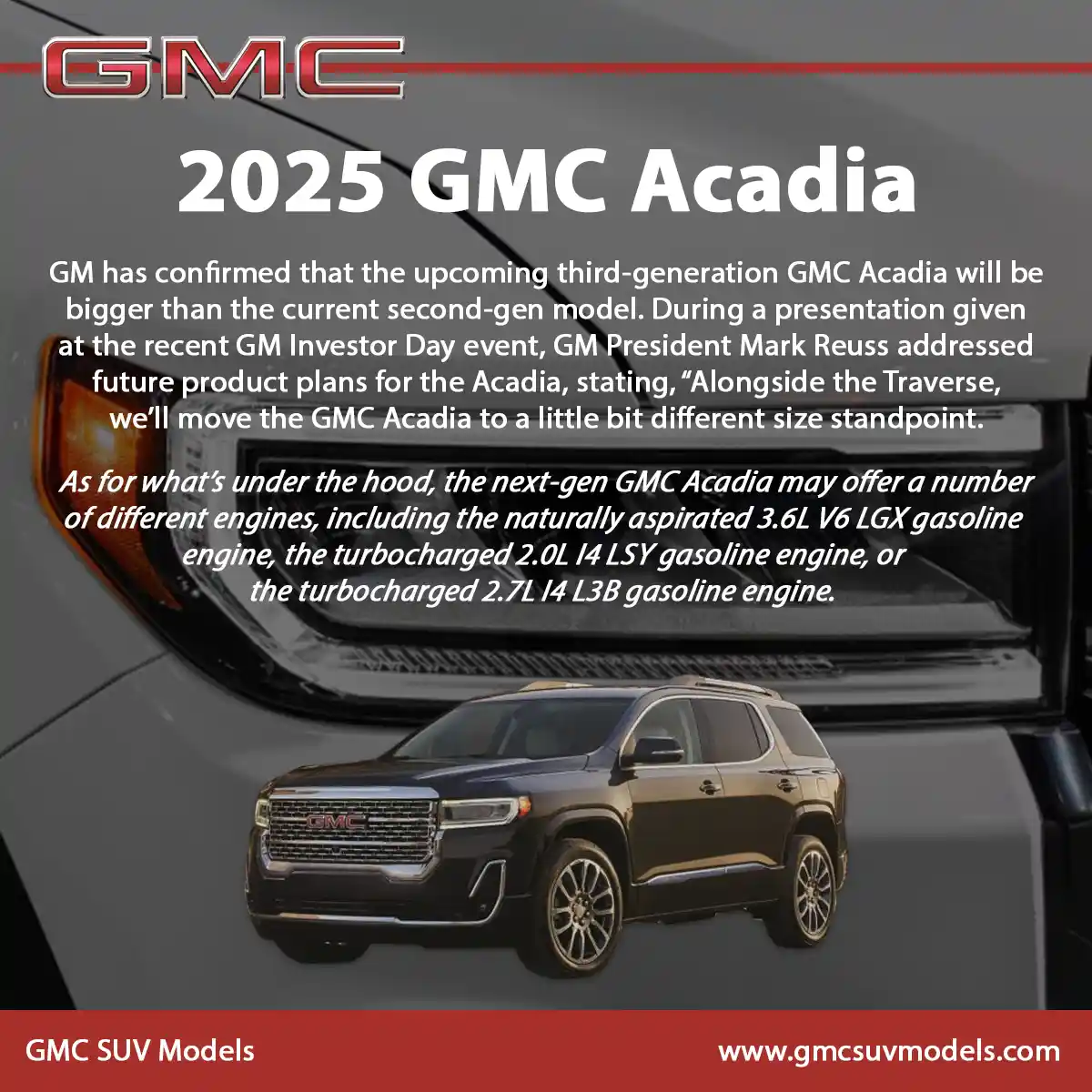 GMC

2025 GMC Acadia

GM has confirmed that the upcoming third-generation GMC Acadia will be bigger than the current second-gen model. During a presentation given at the recent GM Investor Day event, GM President Mark Reuss addressed future product plans for the Acadia, stating, “Alongside the Traverse, we’ll move the GMC Acadia to a little bit different size standpoint.

As for what’s under the hood, the next-gen GMC Acadia may offer a number of different engines, including the naturally aspirated 3.6L V6 LGX gasoline engine, the turbocharged 2.0L I4 LSY gasoline engine, or the turbocharged 2.7L I4 L3B gasoline engine.

GMC

GMC SUV Models

www.gmcsuvmodels.com