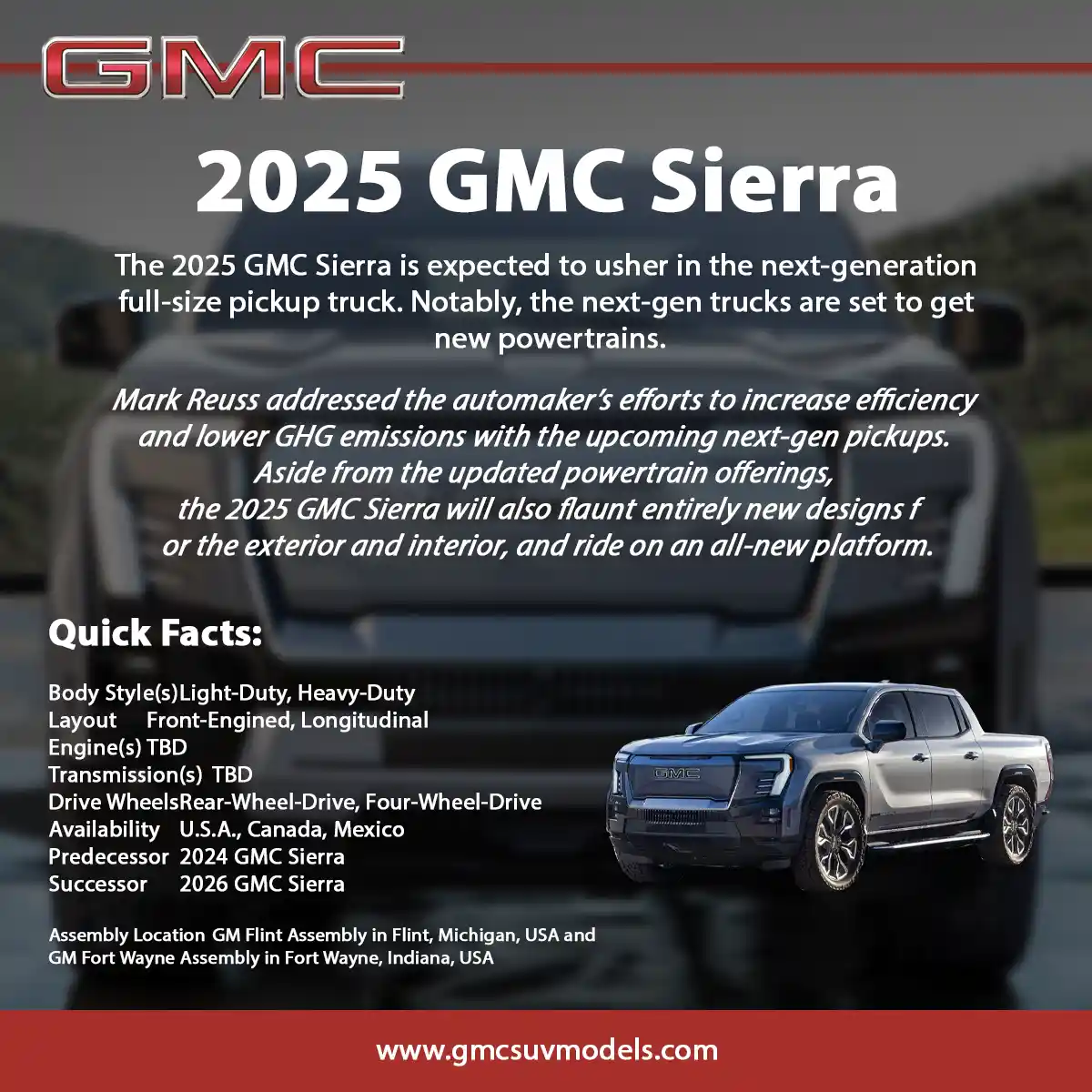 GMC

2025 GMC Sierra

The 2025 GMC Sierra is expected to usher in the next-generation full-size pickup truck. Notably, the next-gen trucks are set to get new powertrains.

Mark Reuss addressed the automaker's efforts to increase efficiency and lower GHG emissions with the upcoming next-gen pickups. Aside from the updated powertrain offerings, the 2025 GMC Sierra will also flaunt entirely new designs f or the exterior and interior, and ride on an all-new platform.

Quick Facts:

Body Style(s)Light-Duty, Heavy-Duty
Layout Front-Engined, Longitudinal
Engine(s) TBD
Transmission(s) TBD
Drive WheelsRear-Wheel-Drive, Four-Wheel-Drive
Availability U.S.A., Canada, Mexico
Predecessor 2024 GMC Sierra
Successor 2026 GMC Sierra

Assembly Location GM Flint Assembly in Flint, Michigan, USA and GM Fort Wayne Assembly in Fort Wayne, Indiana, USA

GMC

www.gmcsuvmodels.com