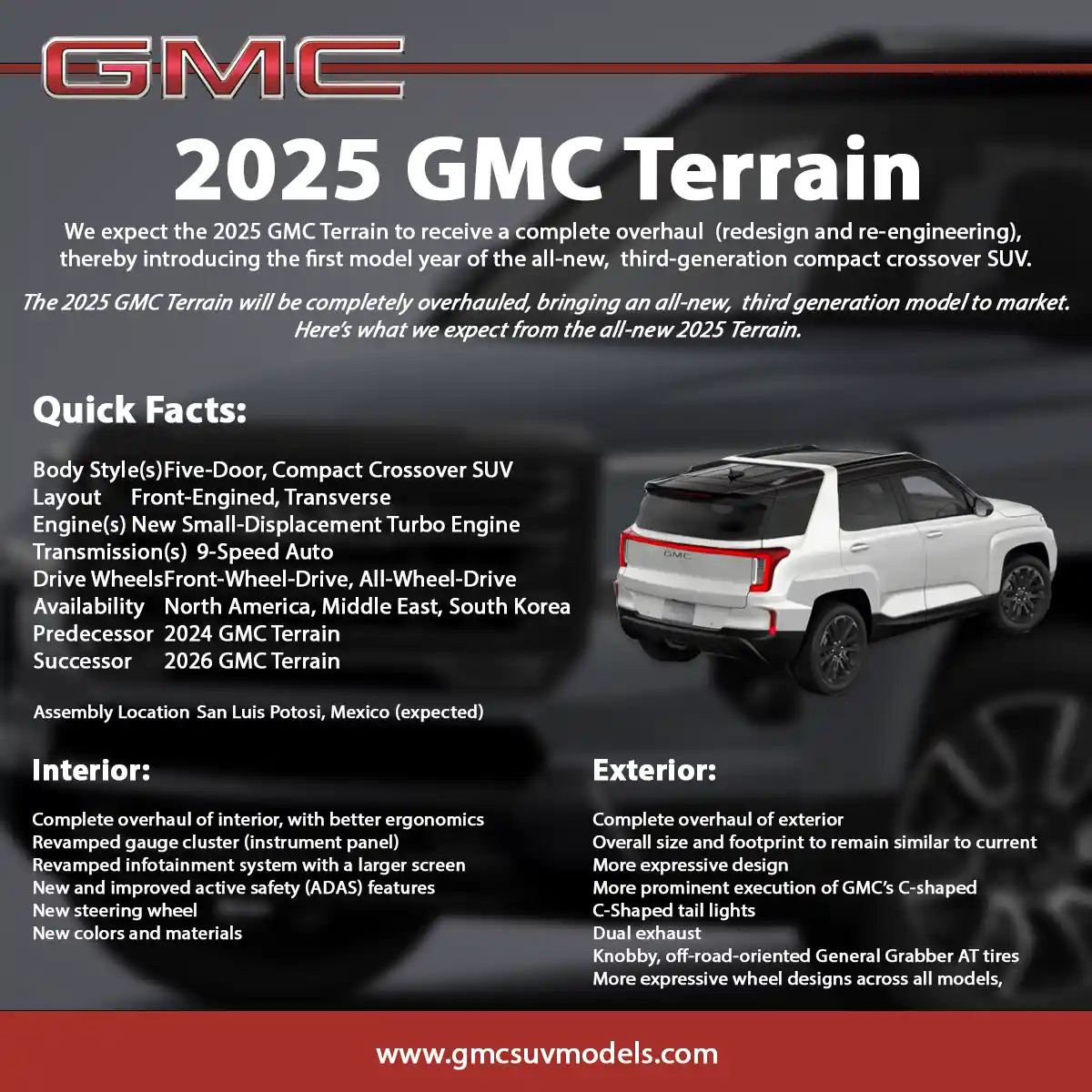 GMC

2025 GMC Terrain

We expect the 2025 GMC Terrain to receive a complete overhaul (redesign and re-engineering), thereby introducing the first model year of the all-new, third-generation compact crossover SUV.

The 2025 GMC Terrain will be completely overhauled, bringing an all-new, third generation model to market. Here's what we expect from the all-new 2025 Terrain.

Quick Facts:

Body Style(s)Five-Door, Compact Crossover SUV
Layout Front-Engined, Transverse
Engine(s) New Small-Displacement Turbo Engine
Transmission(s) 9-Speed Auto
Drive WheelsFront-Wheel-Drive, All-Wheel-Drive
Availability North America, Middle East, South Korea
Predecessor 2024 GMC Terrain
Successor 2026 GMC Terrain

Assembly Location San Luis Potosi, Mexico (expected)

GMC

Interior:

Complete overhaul of interior, with better ergonomics
Revamped gauge cluster (instrument panel)
Revamped infotainment system with a larger screen
New and improved active safety (ADAS) features
New steering wheel
New colors and materials

Exterior:

Complete overhaul of exterior
Overall size and footprint to remain similar to current
More expressive design
More prominent execution of GMC's C-shaped
C-Shaped tail lights
Dual exhaust
Knobby, off-road-oriented General Grabber AT tires
More expressive wheel designs across all models,

www.gmcsuvmodels.com